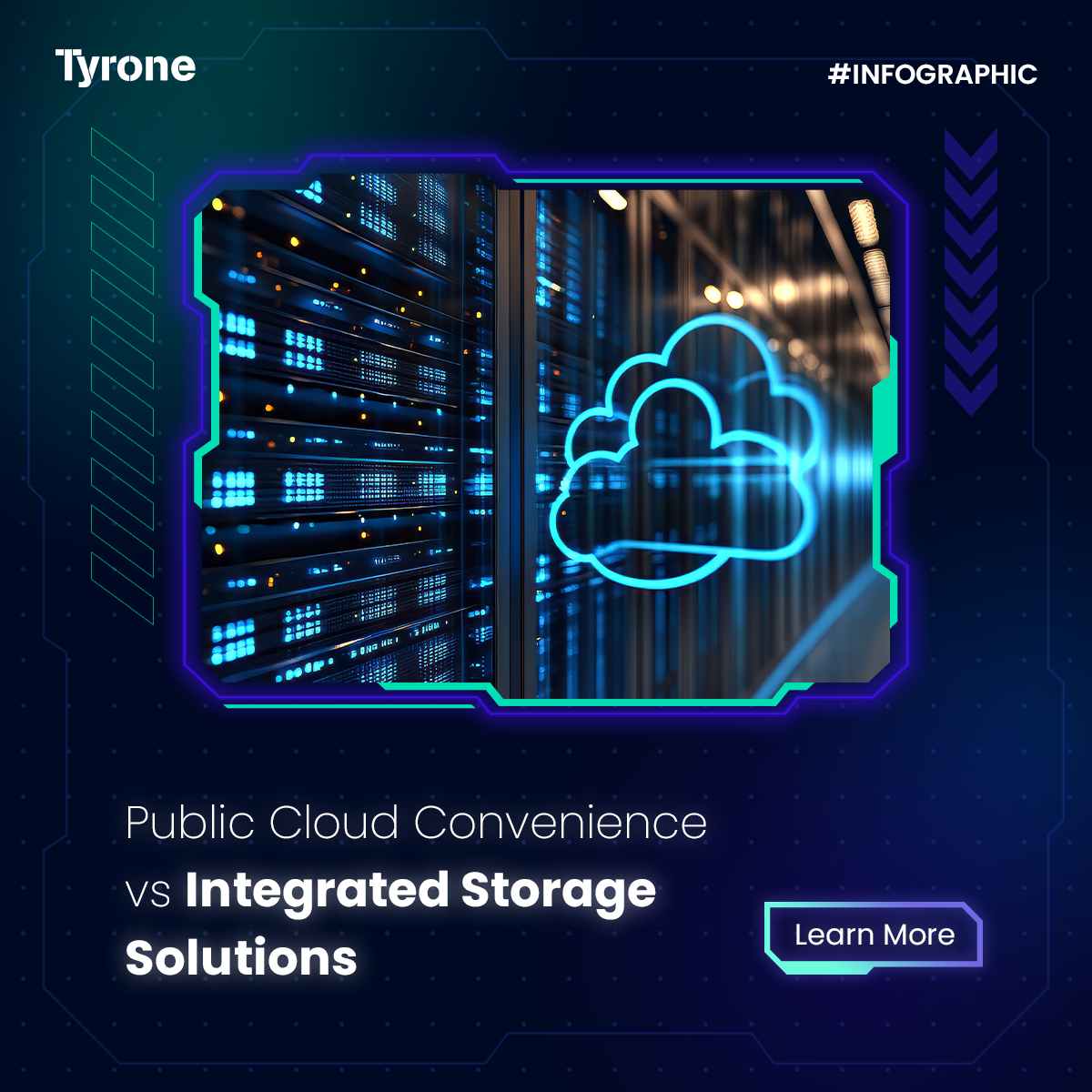 Tyrone

#INFOGRAPHIC

Public Cloud Convenience vs Integrated Storage Solutions

Learn More