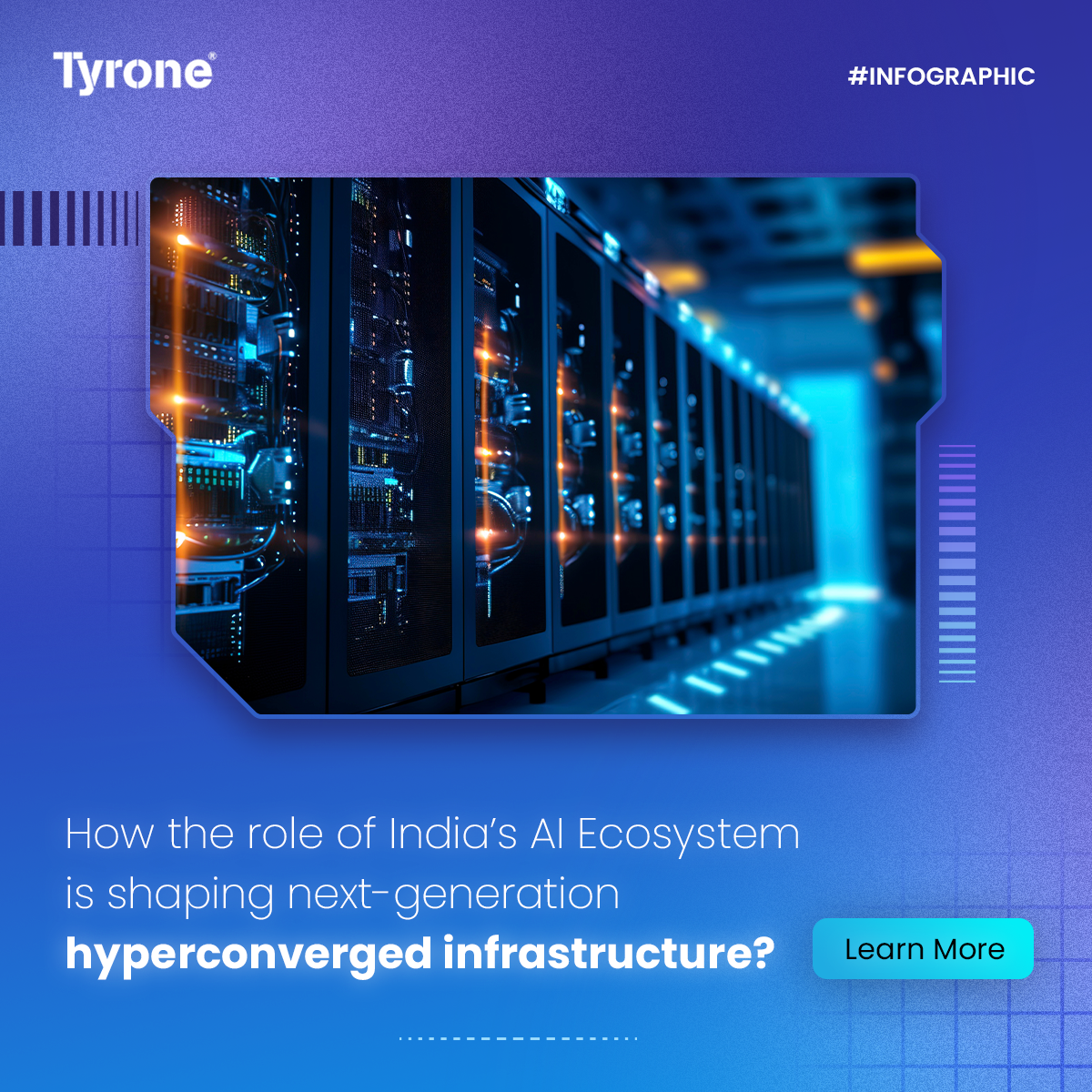 Tyrone®

#INFOGRAPHIC

How the role of India's AI Ecosystem is shaping next-generation hyperconverged infrastructure?

Learn More