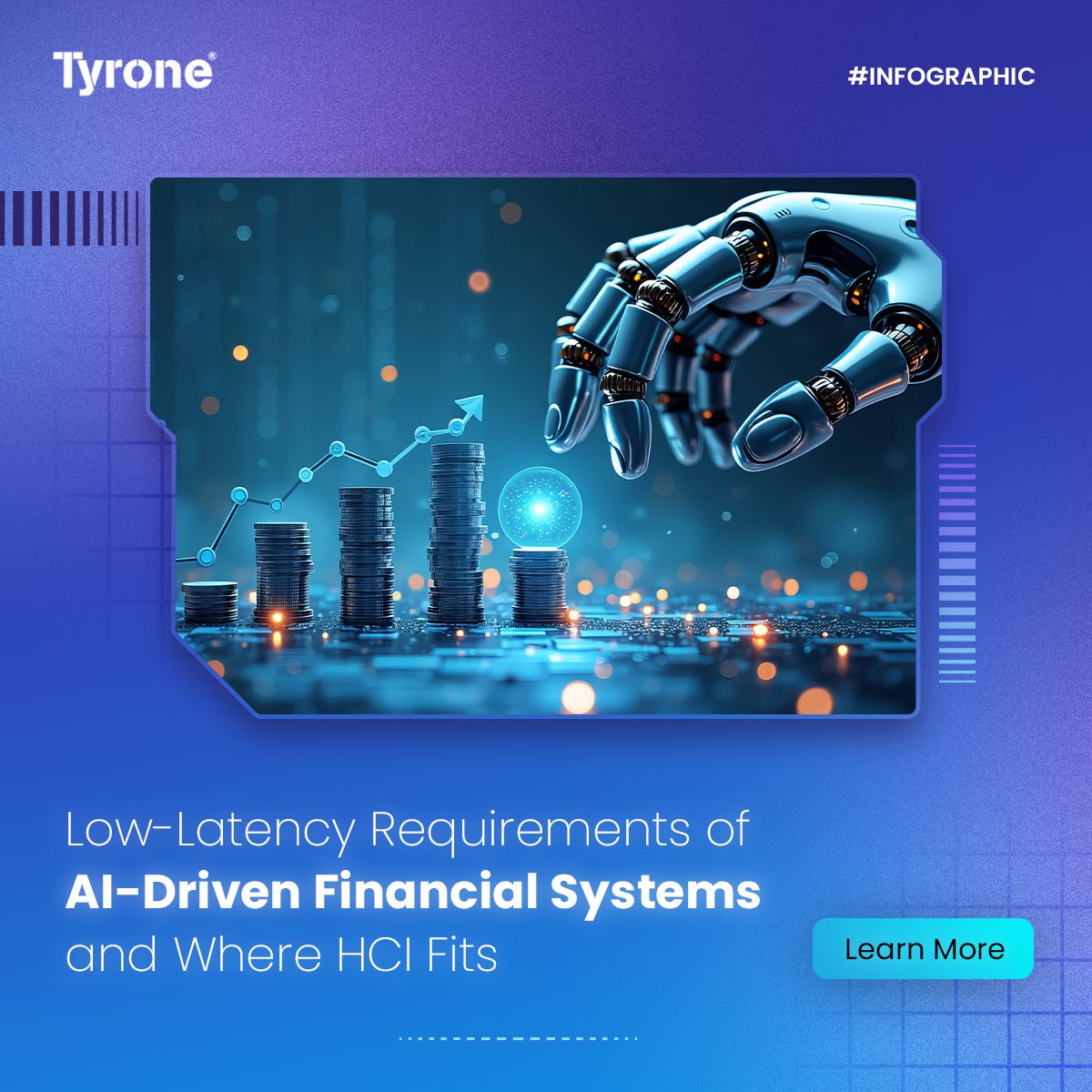 Tyrone®

#INFOGRAPHIC

Low-Latency Requirements of AI-Driven Financial Systems and Where HCI Fits

Learn More