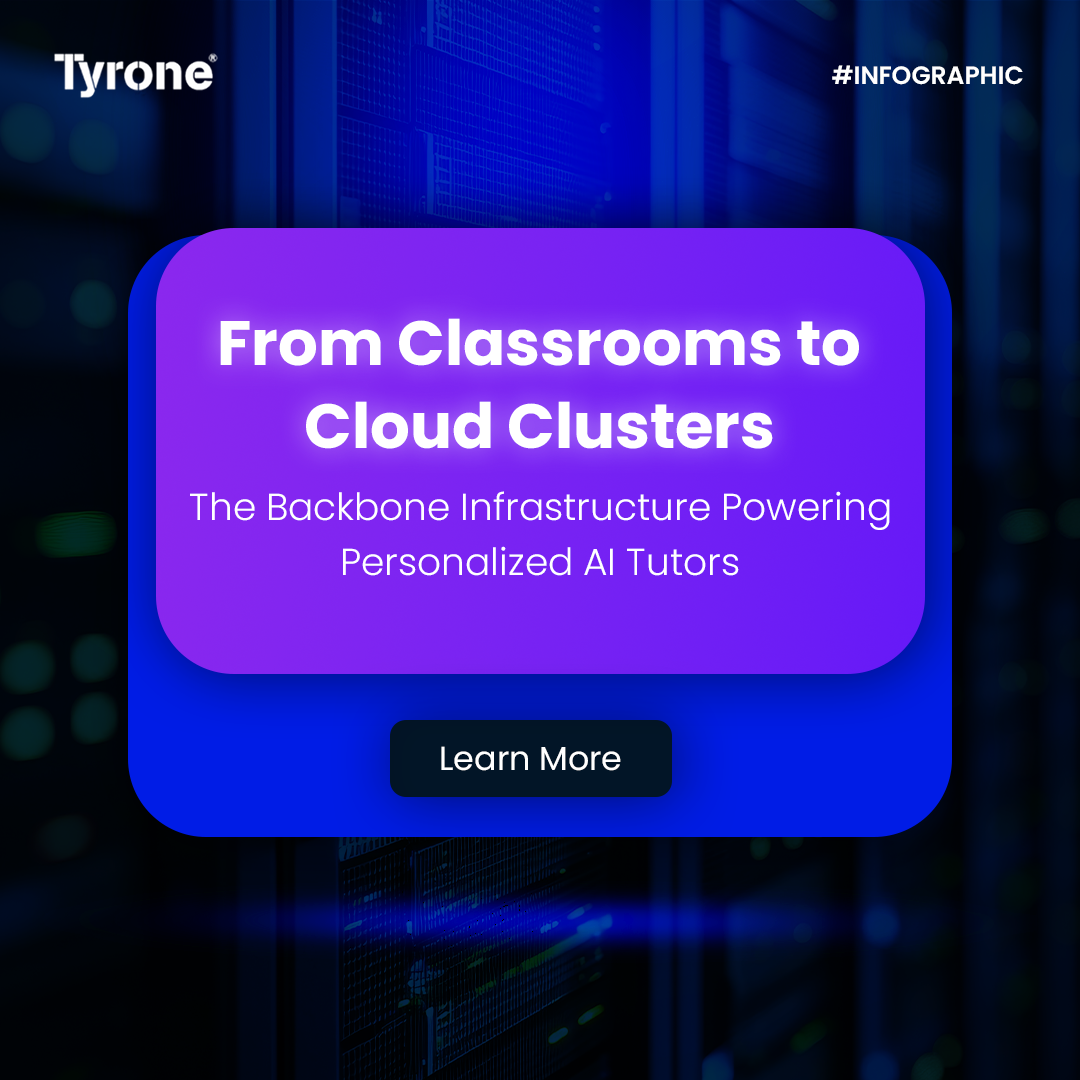 Tyrone®

#INFOGRAPHIC

From Classrooms to Cloud Clusters

The Backbone Infrastructure Powering Personalized AI Tutors

Learn More