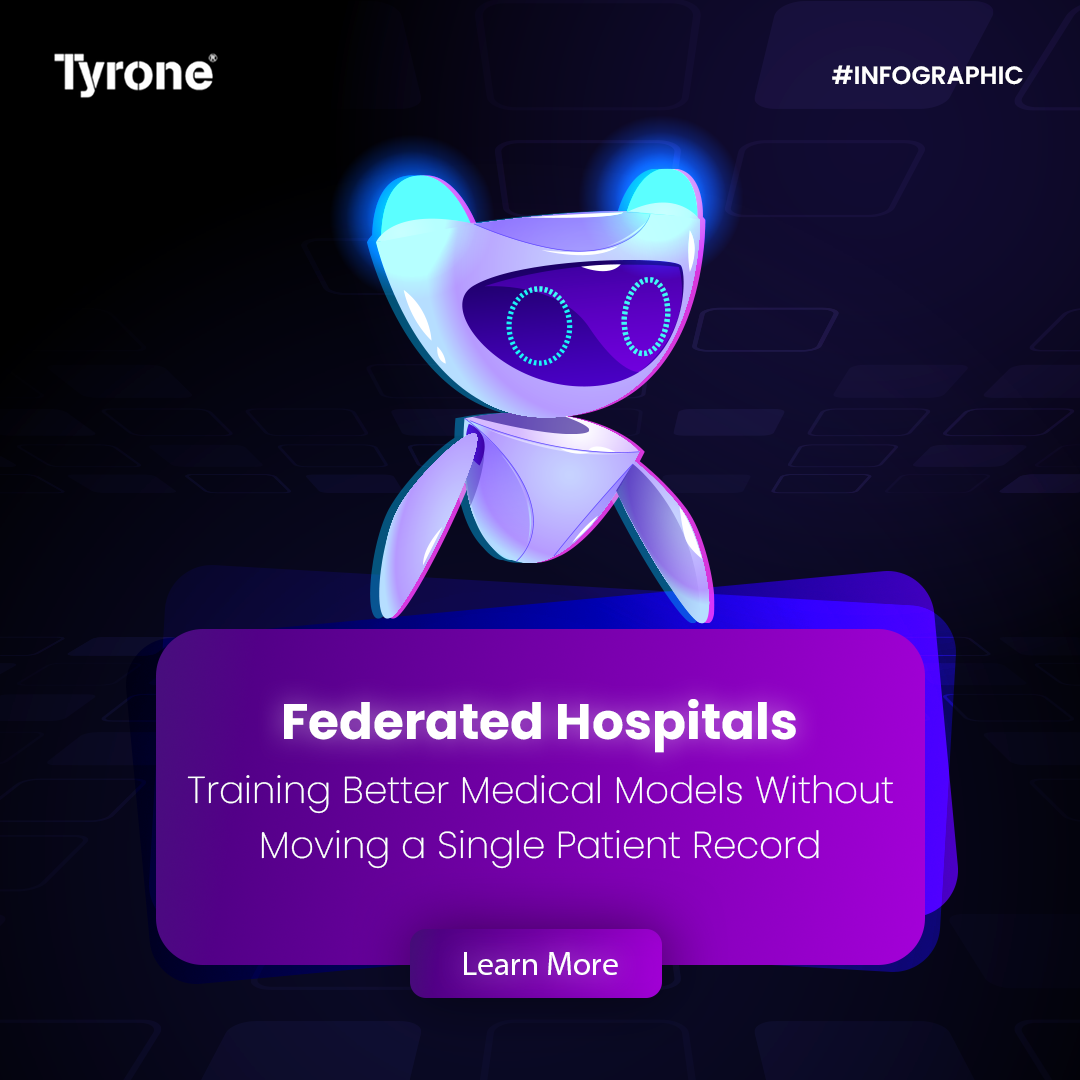 Tyrone®

#INFOGRAPHIC

Federated Hospitals

Training Better Medical Models Without Moving a Single Patient Record

Learn More