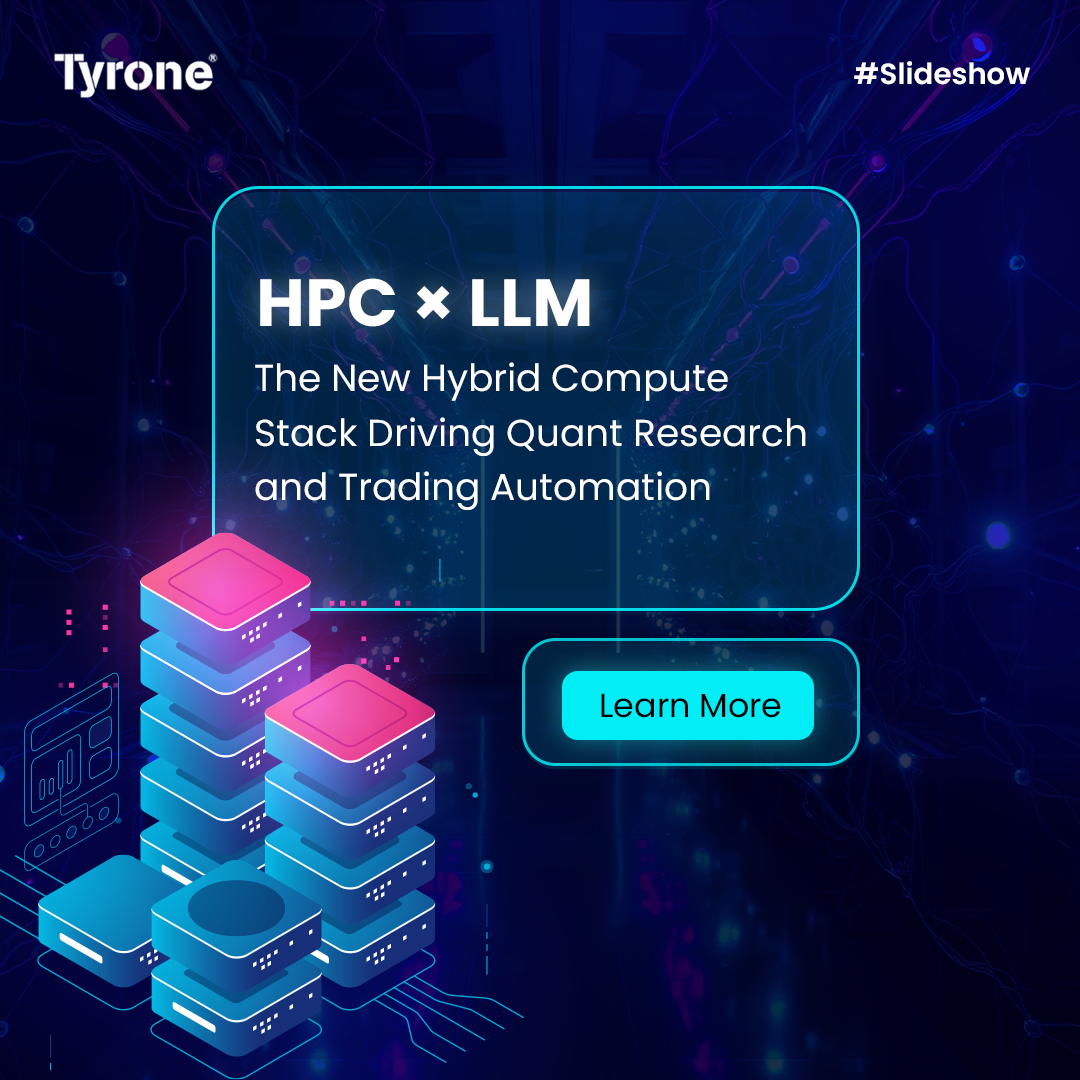 Tyrone®

#Slideshow

HPC × LLM

The New Hybrid Compute Stack Driving Quant Research and Trading Automation

Learn More