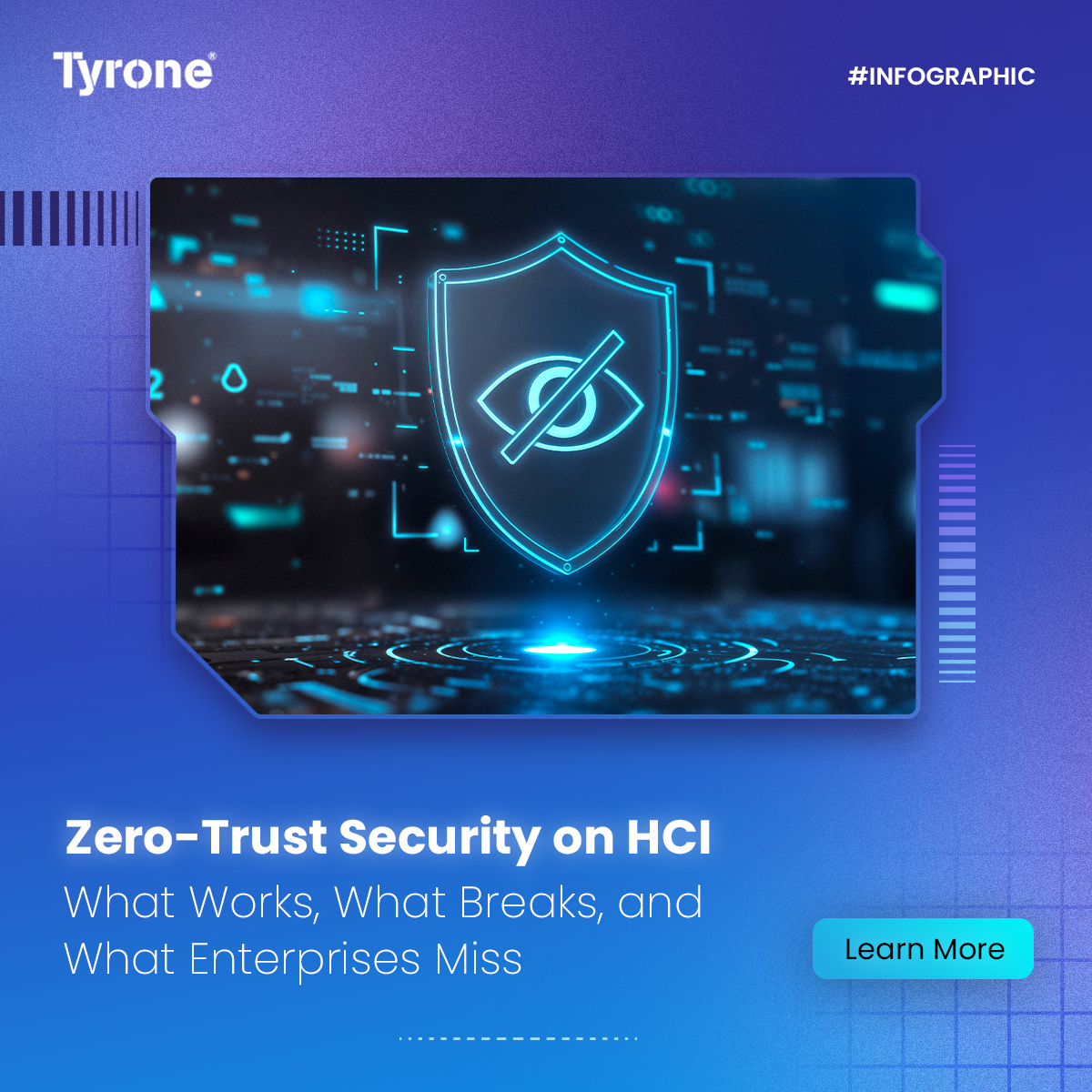 Tyrone®

#INFOGRAPHIC

Zero-Trust Security on HCI

What Works, What Breaks, and What Enterprises Miss

Learn More