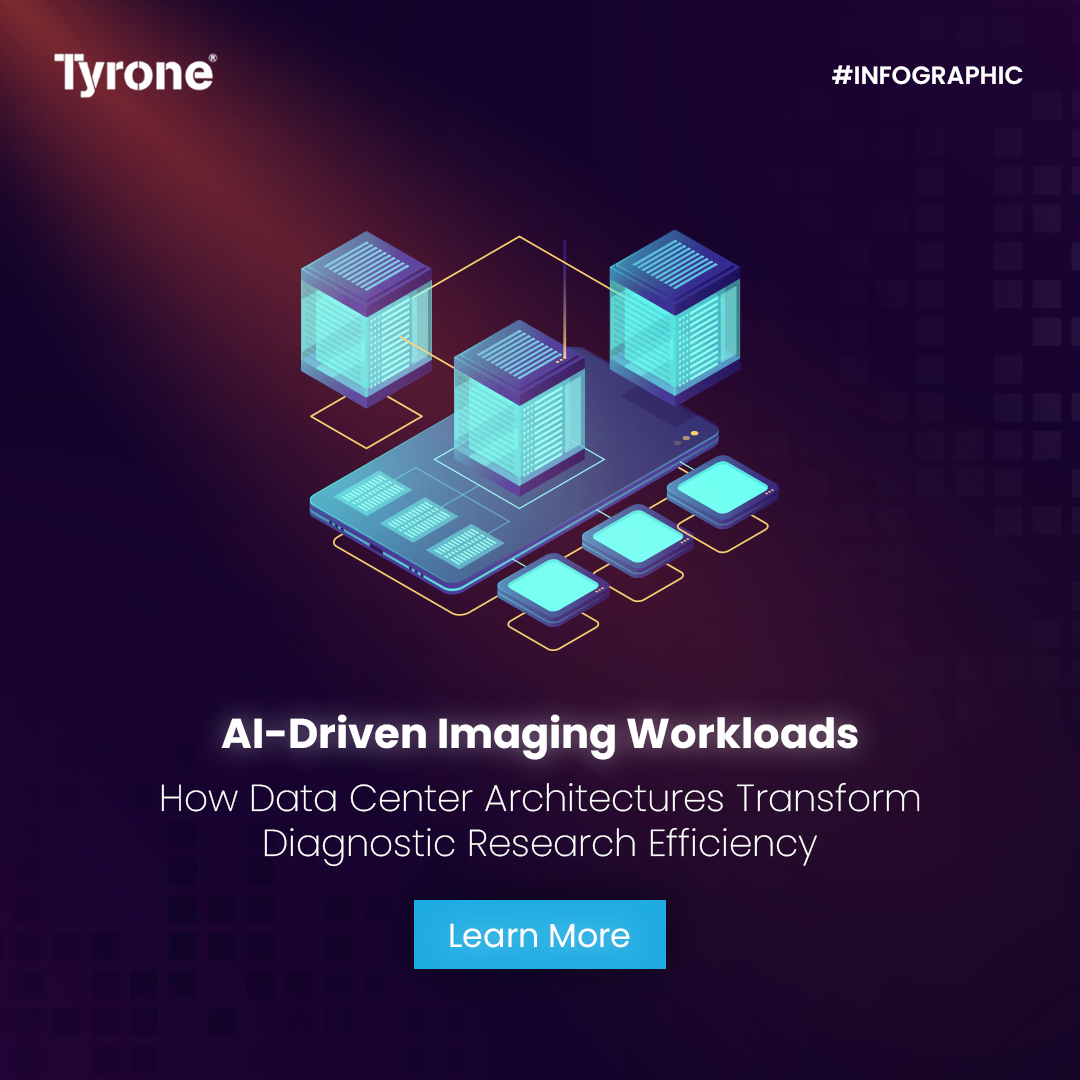 Tyrone®

#INFOGRAPHIC

AI-Driven Imaging Workloads

How Data Center Architectures Transform Diagnostic Research Efficiency

Learn More