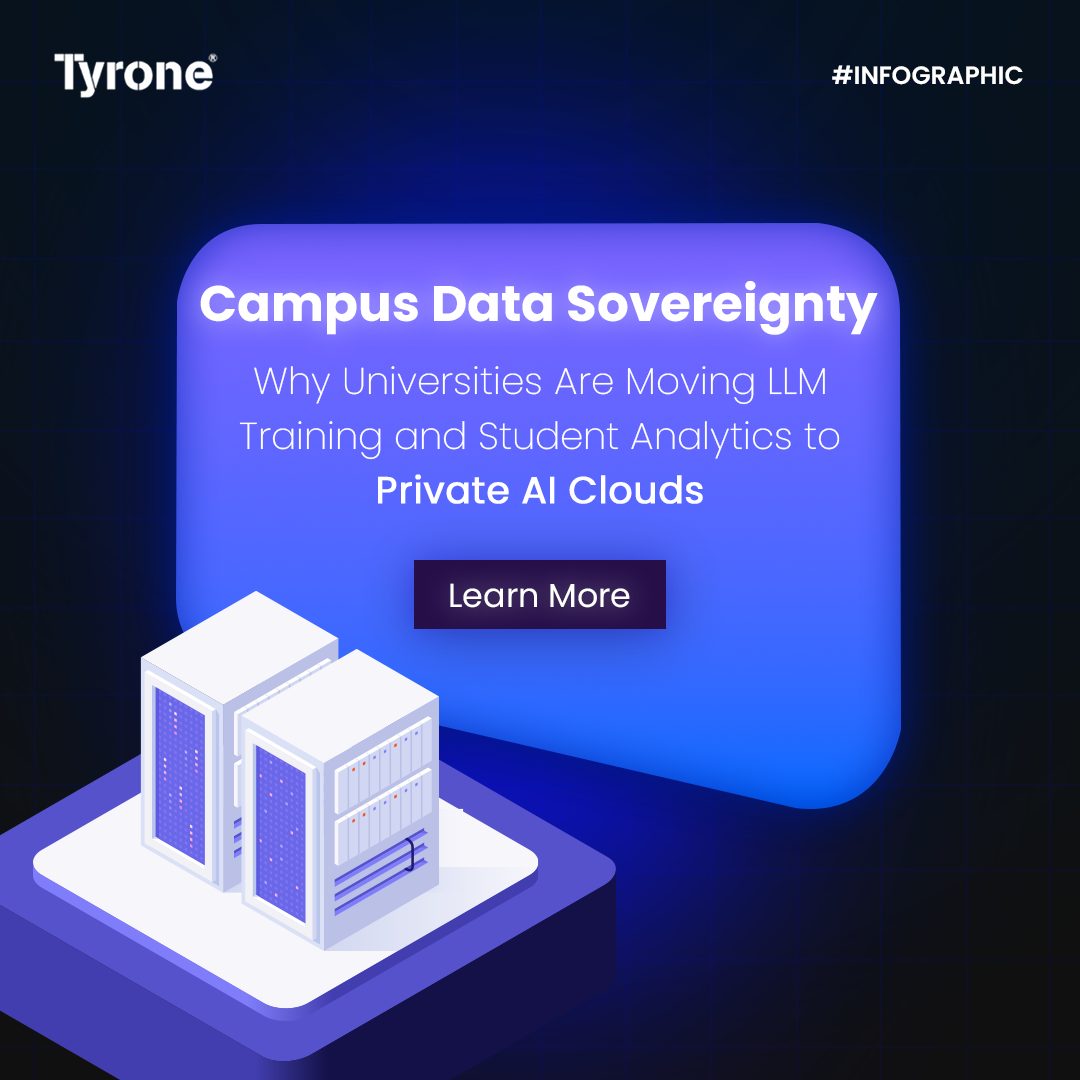 Tyrone®

#INFOGRAPHIC

Campus Data Sovereignty

Why Universities Are Moving LLM Training and Student Analytics to Private AI Clouds

Learn More