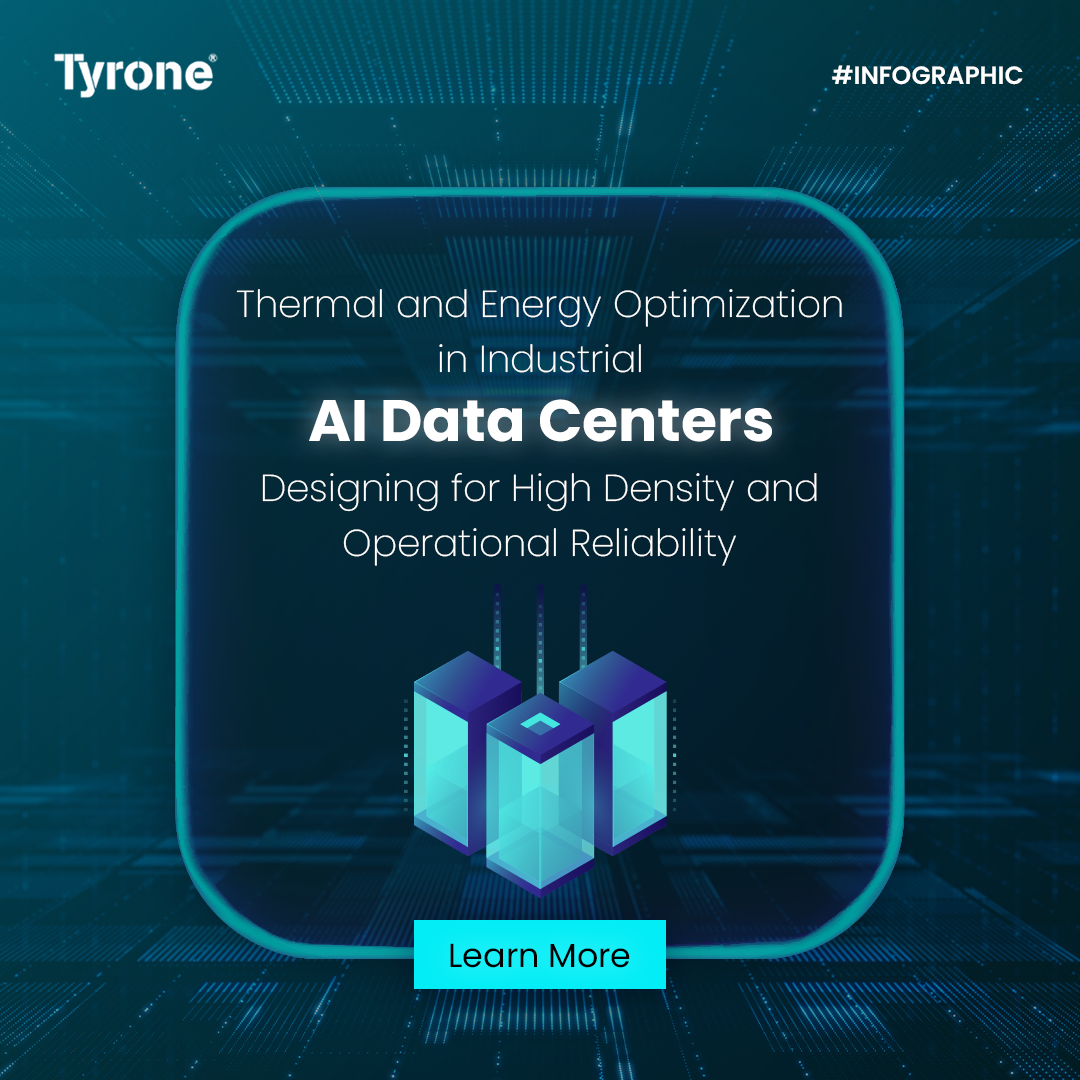 Tyrone®

#INFOGRAPHIC

Thermal and Energy Optimization in Industrial

AI Data Centers

Designing for High Density and Operational Reliability

Learn More