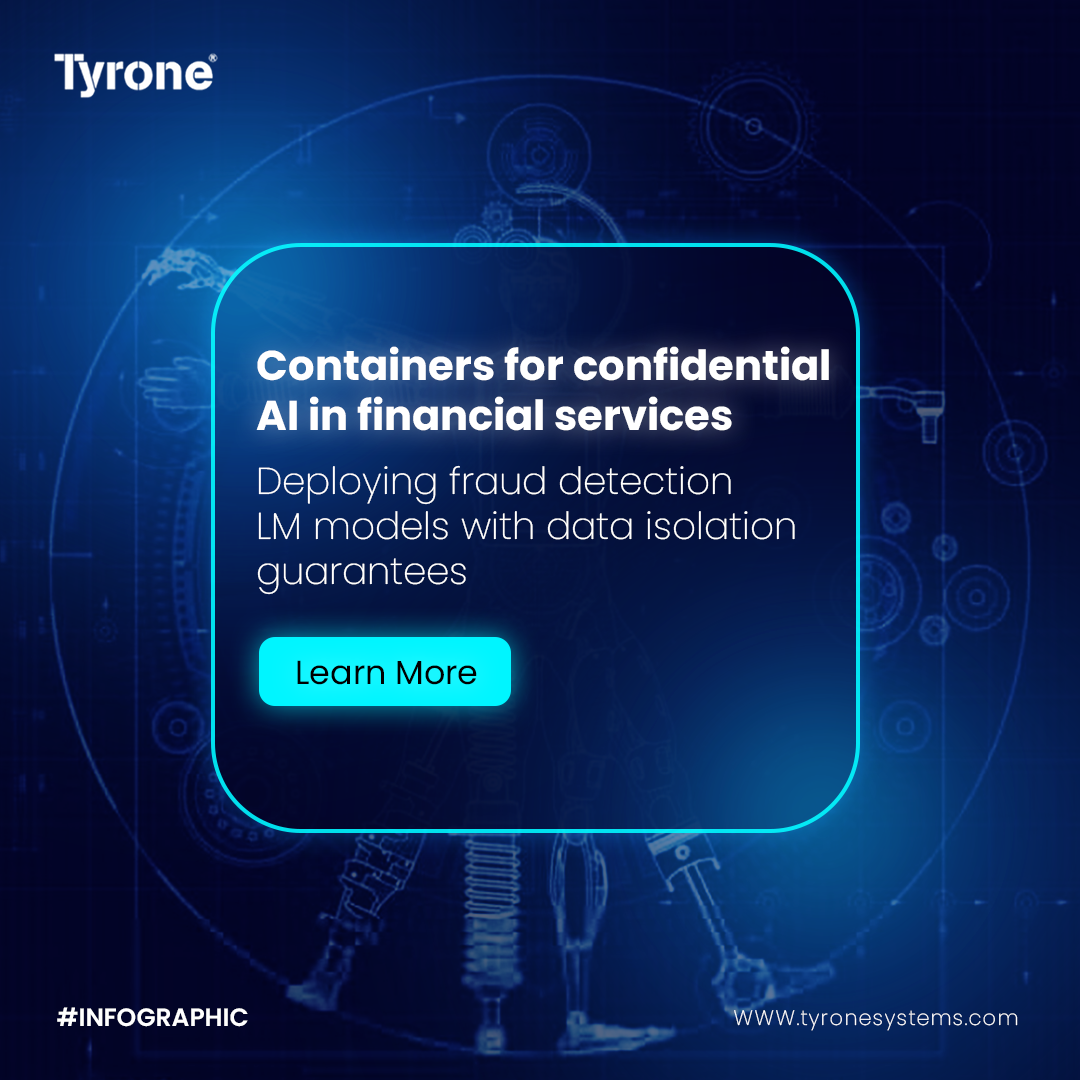 Tyrone®

Containers for confidential AI in financial services

Deploying fraud detection LM models with data isolation guarantees

Learn More

#INFOGRAPHIC

WWW.tyronesystems.com