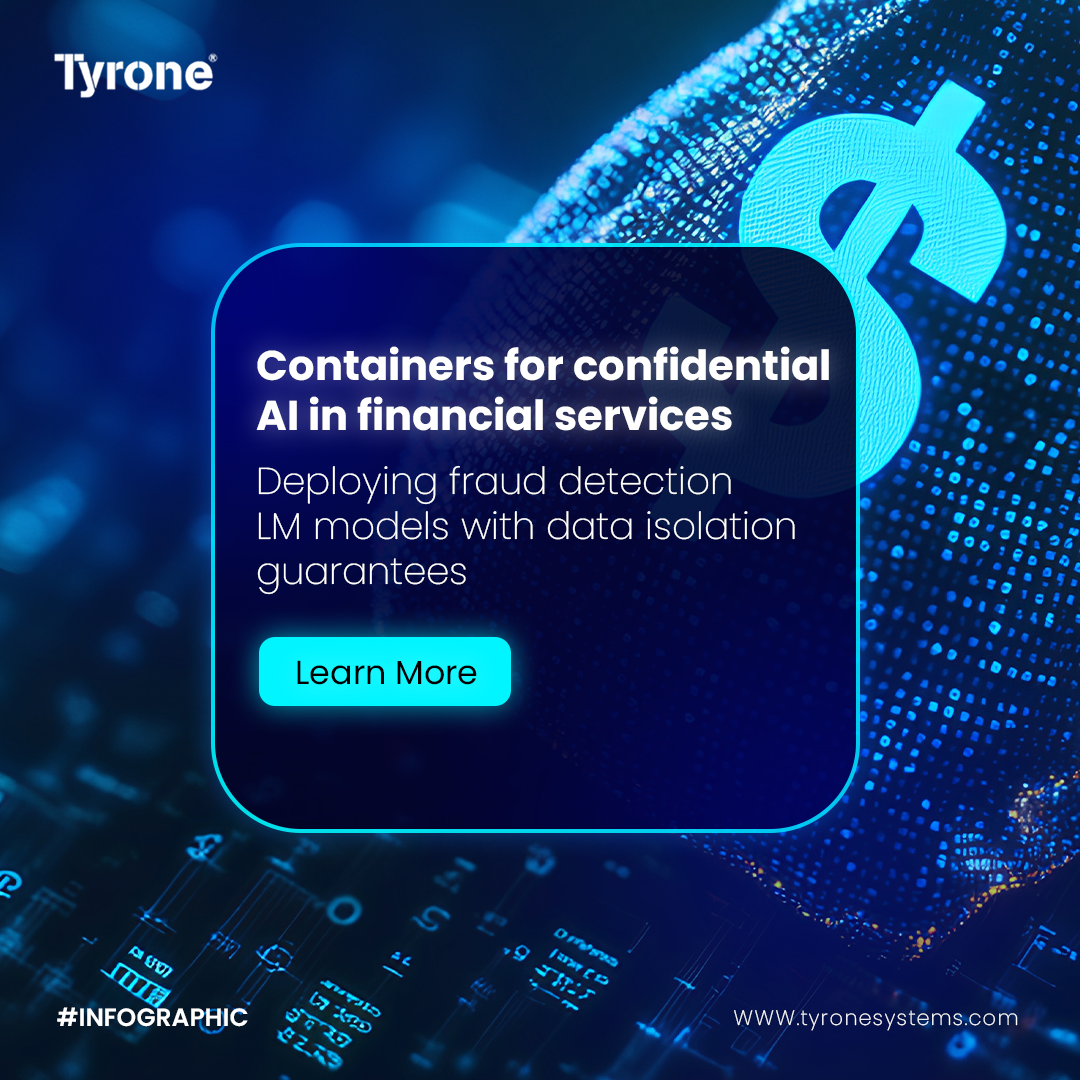 Tyrone®

Containers for confidential AI in financial services

Deploying fraud detection LM models with data isolation guarantees

Learn More

#INFOGRAPHIC

WWW.tyronesystems.com