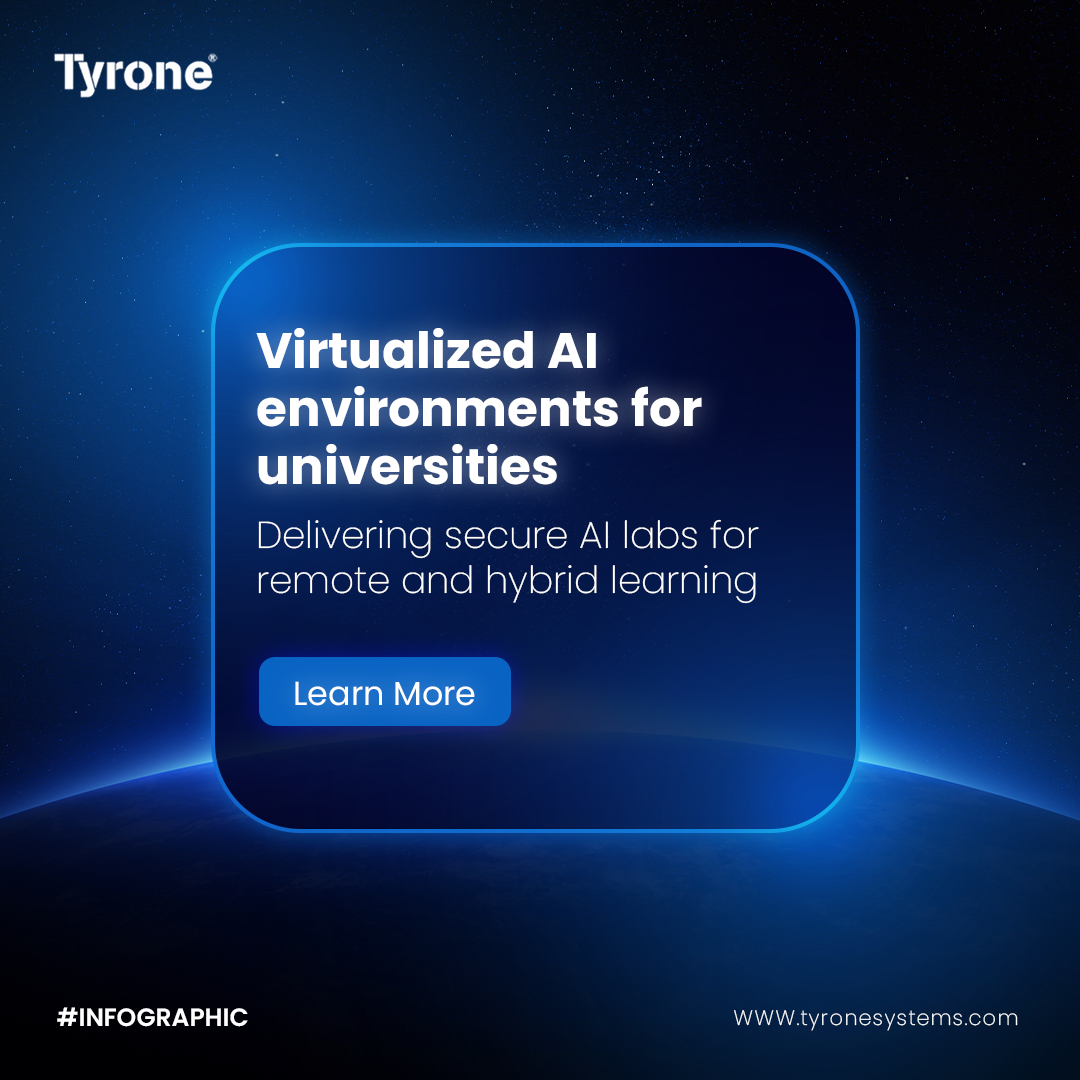 Tyrone®

Virtualized AI environments for universities

Delivering secure AI labs for remote and hybrid learning

Learn More

#INFOGRAPHIC

WWW.tyronesystems.com