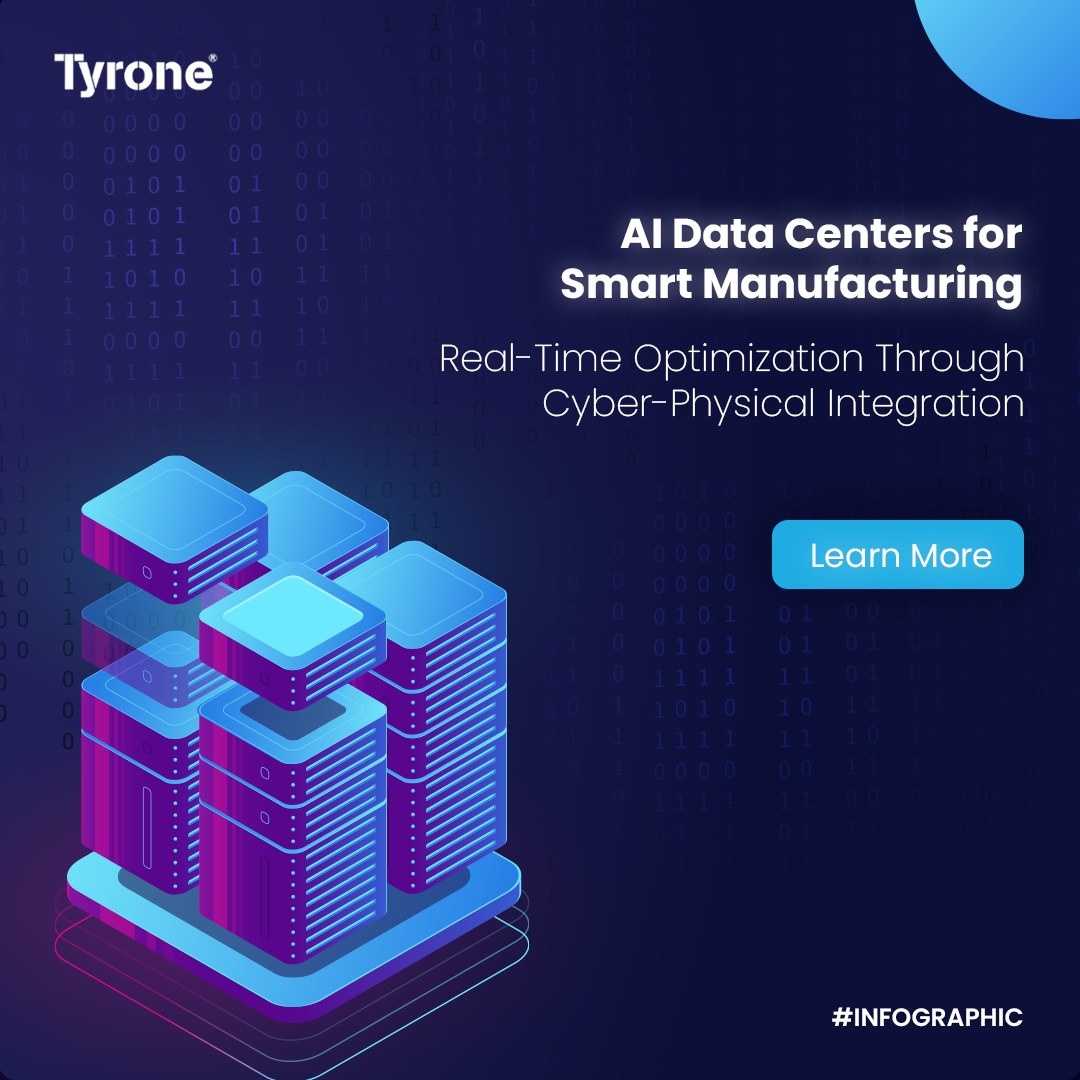 Tyrone®

AI Data Centers for Smart Manufacturing

Real-Time Optimization Through Cyber-Physical Integration

Learn More

#INFOGRAPHIC