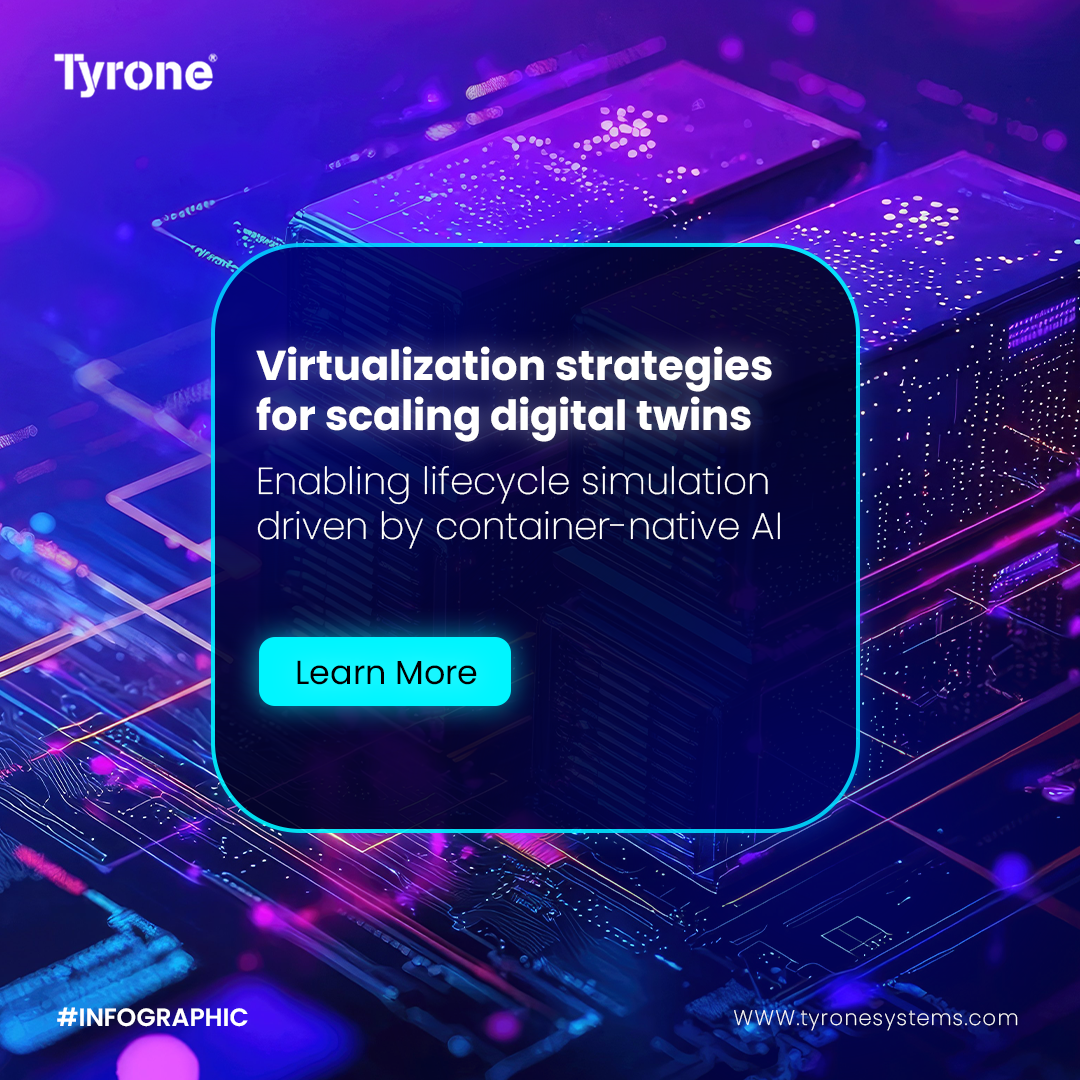 Tyrone®

Virtualization strategies for scaling digital twins

Enabling lifecycle simulation driven by container-native AI

Learn More

#INFOGRAPHIC

WWW.tyronesystems.com