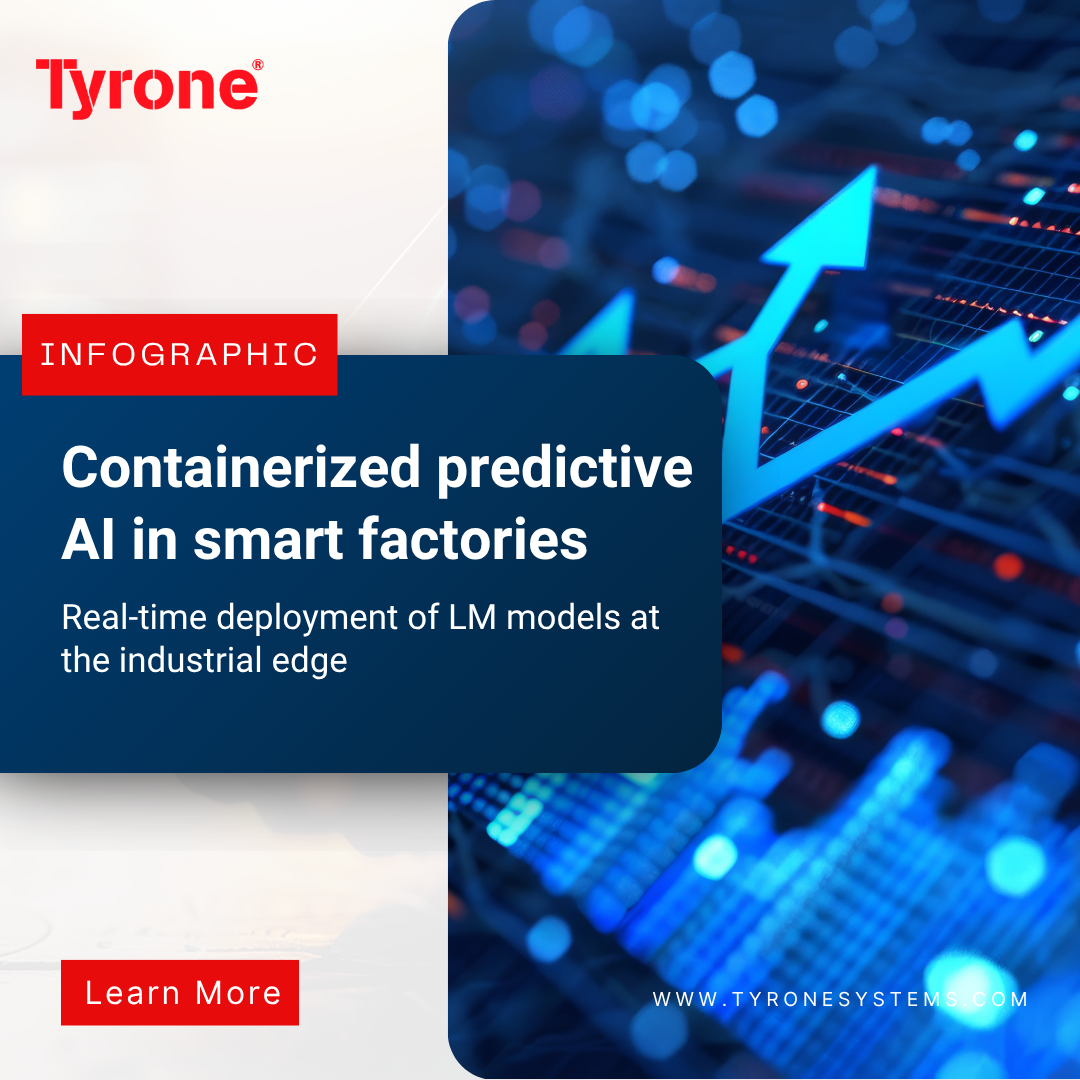 Tyrone®

INFOGRAPHIC

Containerized predictive AI in smart factories

Real-time deployment of LM models at the industrial edge

Learn More

WWW.TYRONESYSTEMS.COM