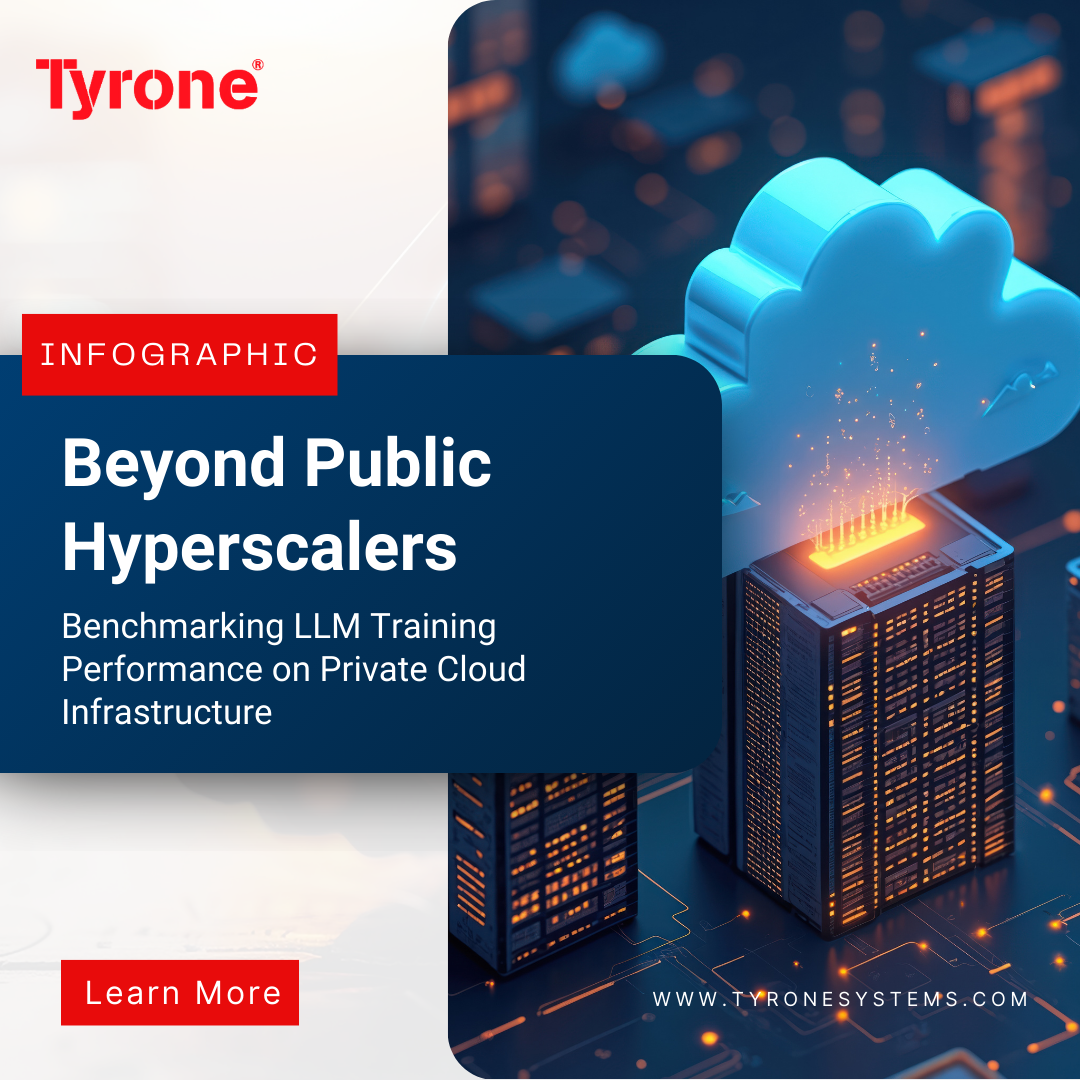 Tyrone®

INFOGRAPHIC

Beyond Public Hyperscalers

Benchmarking LLM Training Performance on Private Cloud Infrastructure

Learn More

WWW.TYRONESYSTEMS.COM