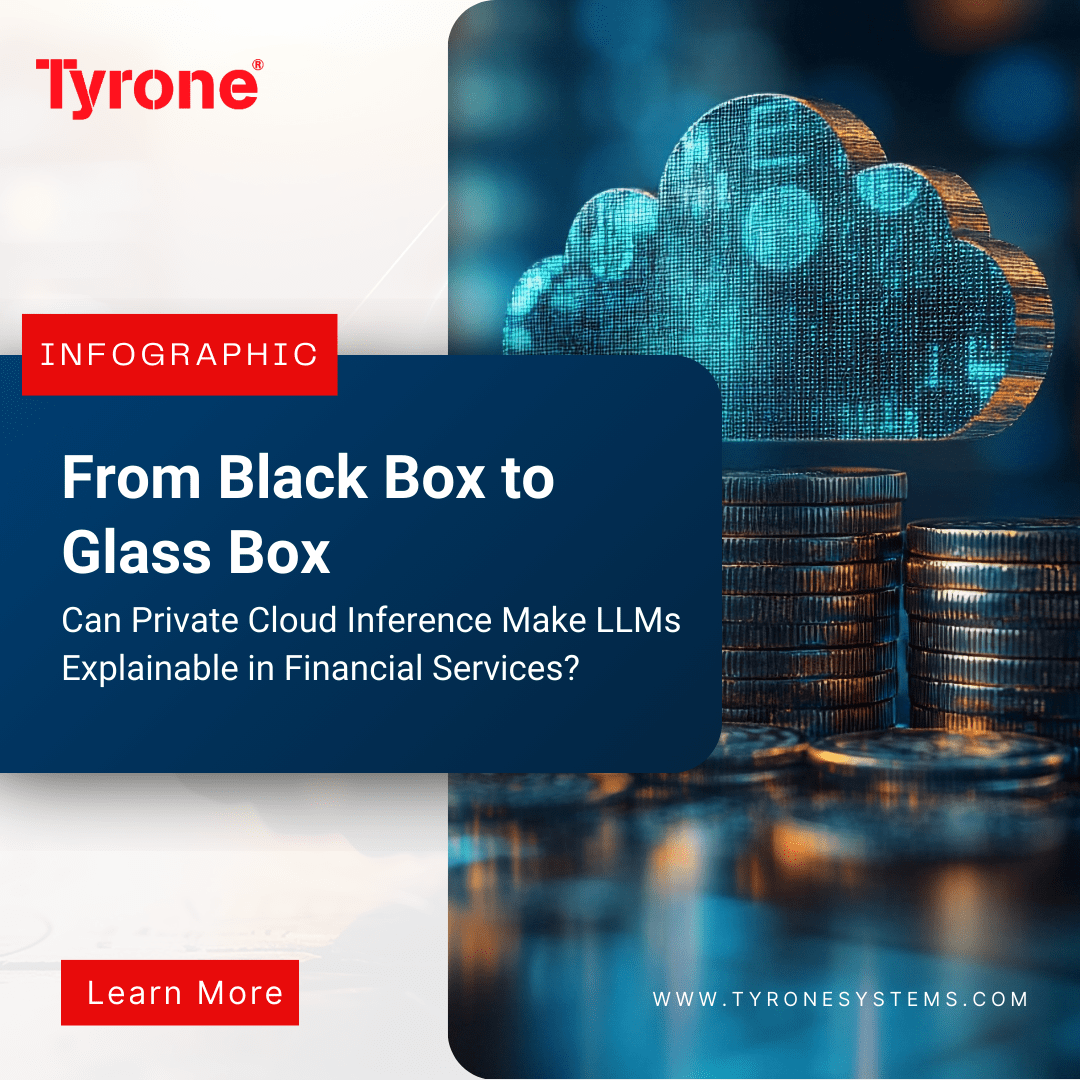 Tyrone®

INFOGRAPHIC

From Black Box to Glass Box

Can Private Cloud Inference Make LLMs Explainable in Financial Services?

Learn More

WWW.TYRONESYSTEMS.COM