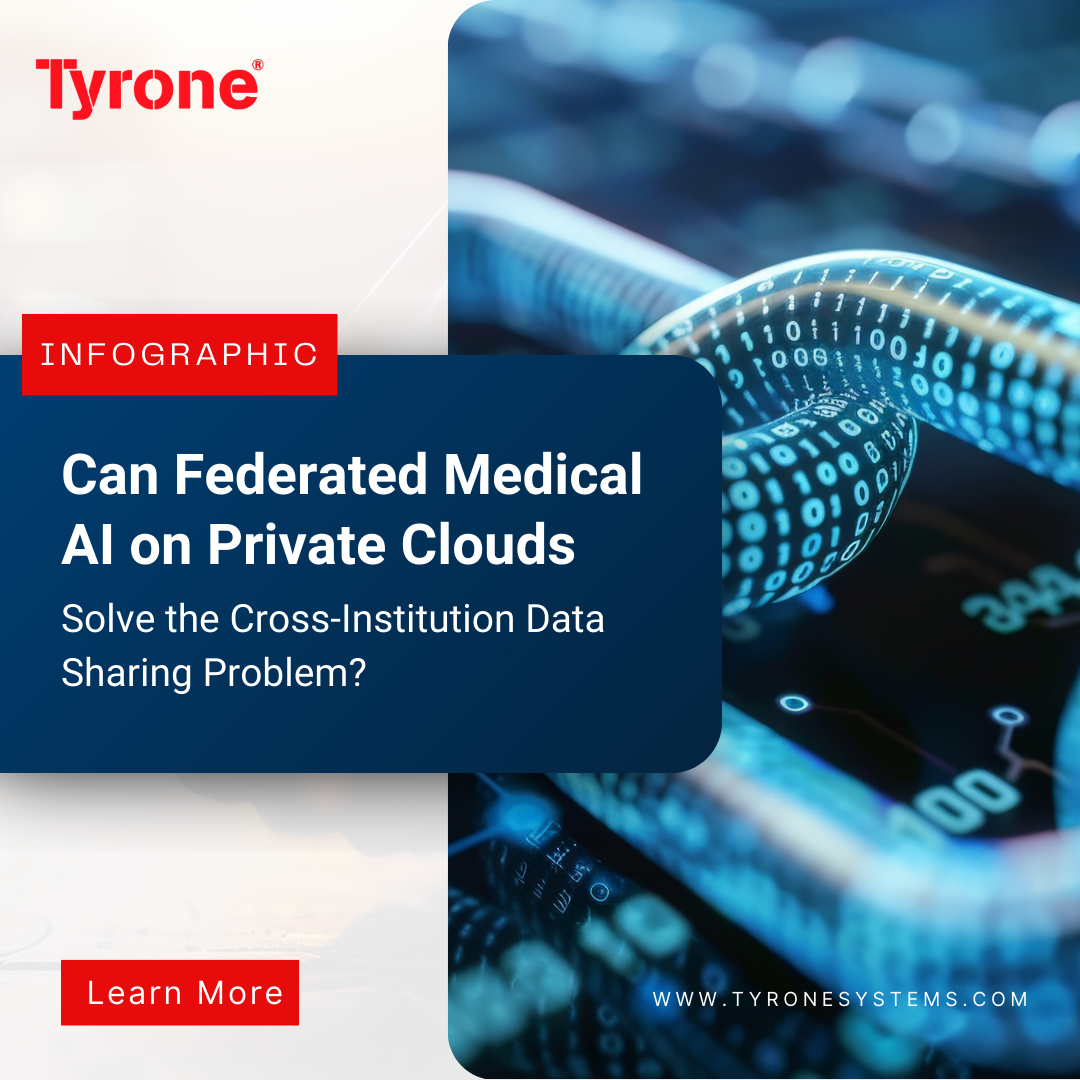 Tyrone®

INFOGRAPHIC

Can Federated Medical AI on Private Clouds

Solve the Cross-Institution Data Sharing Problem?

Learn More

WWW.TYRONESYSTEMS.COM