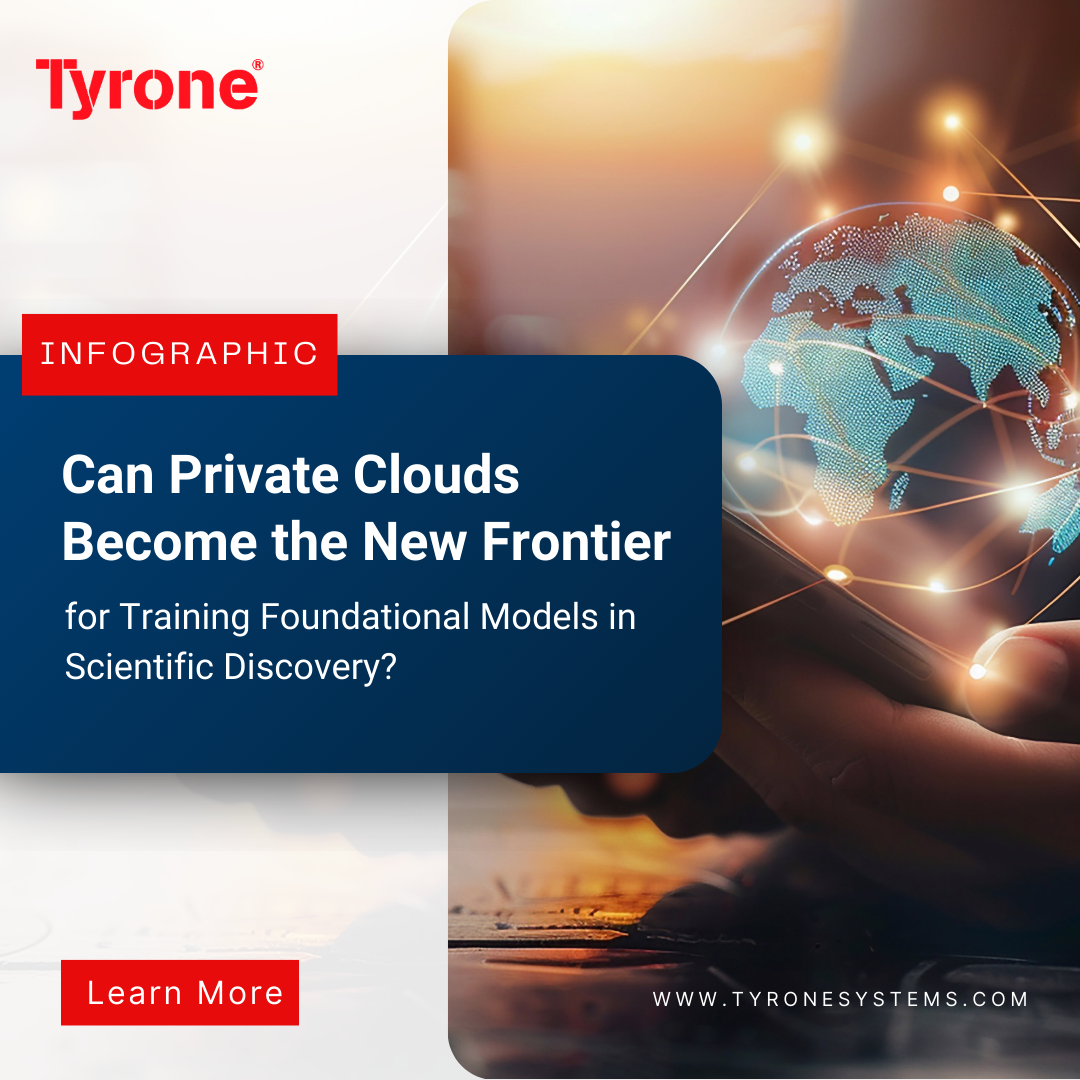 Tyrone®

INFOGRAPHIC

Can Private Clouds Become the New Frontier

for Training Foundational Models in Scientific Discovery?

Learn More

WWW.TYRONESYSTEMS.COM