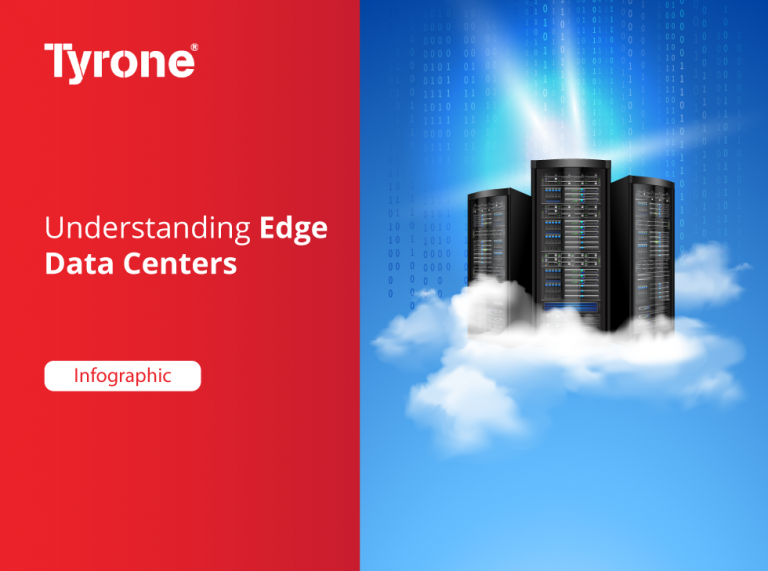 Tyrone®

Understanding Edge Data Centers

Infographic