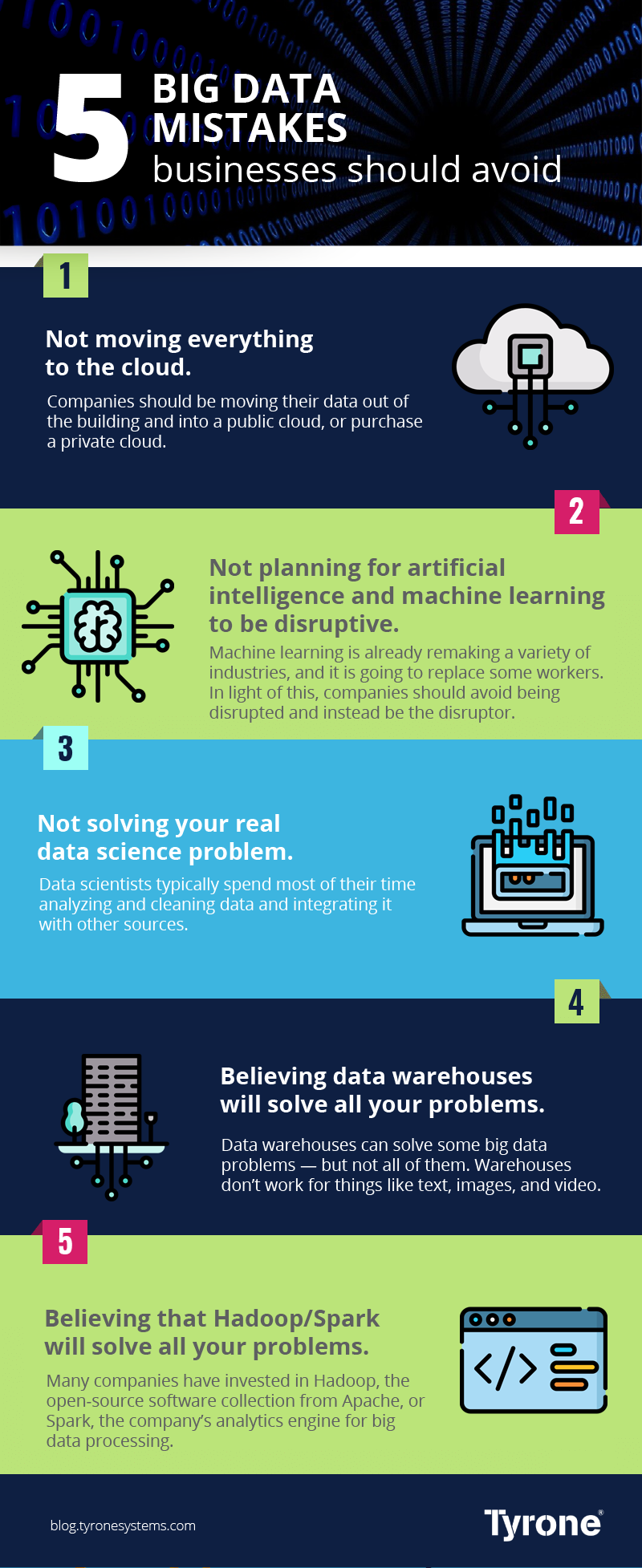 5 BIG DATA MISTAKES businesses should avoid

1

Not moving everything to the cloud.

Companies should be moving their data out of the building and into a public cloud, or purchase a private cloud.

2

Not planning for artificial intelligence and machine learning to be disruptive.

Machine learning is already remaking a variety of industries, and it is going to replace some workers. In light of this, companies should avoid being disrupted and instead be the disruptor.

3

Not solving your real data science problem.

Data scientists typically spend most of their time analyzing and cleaning data and integrating it with other sources.

4

Believing data warehouses will solve all your problems.

Data warehouses can solve some big data problems — but not all of them. Warehouses don't work for things like text, images, and video.

5

Believing that Hadoop/Spark will solve all your problems.

Many companies have invested in Hadoop, the open-source software collection from Apache, or Spark, the company's analytics engine for big data processing.

blog.tyronesystems.com

Tyrone®