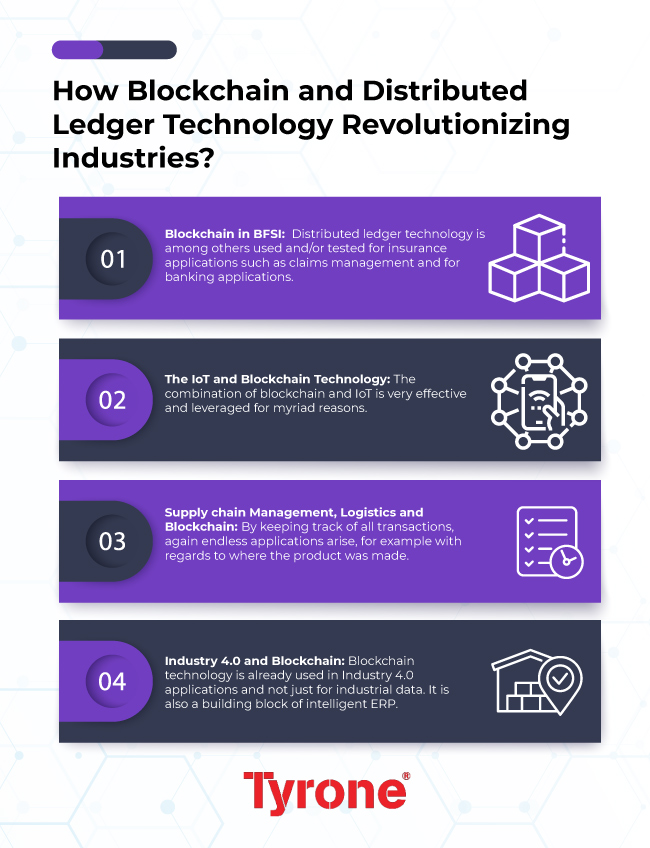 How Blockchain and Distributed Ledger Technology Revolutionizing Industries?

01

Blockchain in BFSI: Distributed ledger technology is among others used and/or tested for insurance applications such as claims management and for banking applications.

02

The IoT and Blockchain Technology: The combination of blockchain and IoT is very effective and leveraged for myriad reasons.

03

Supply chain Management, Logistics and Blockchain: By keeping track of all transactions, again endless applications arise, for example with regards to where the product was made.

04

Industry 4.0 and Blockchain: Blockchain technology is already used in Industry 4.0 applications and not just for industrial data. It is also a building block of intelligent ERP.

Tyrone®